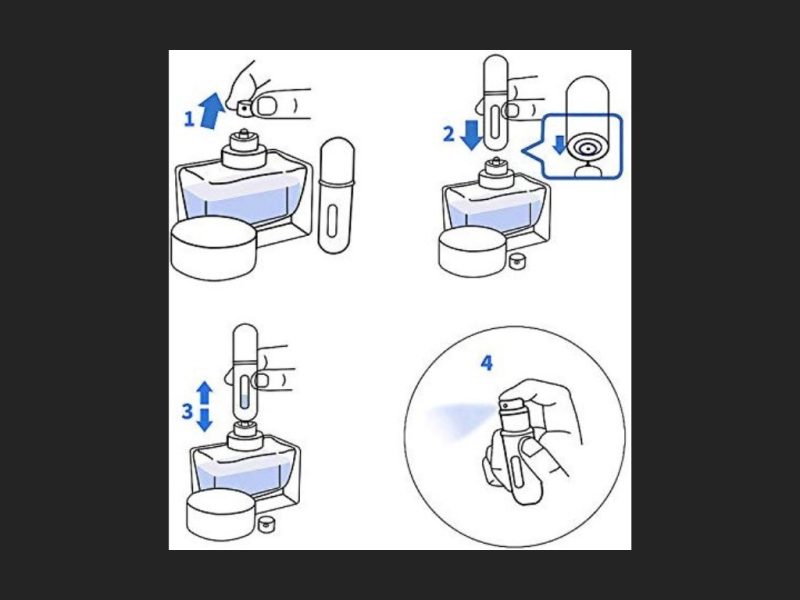 1

2

3

4